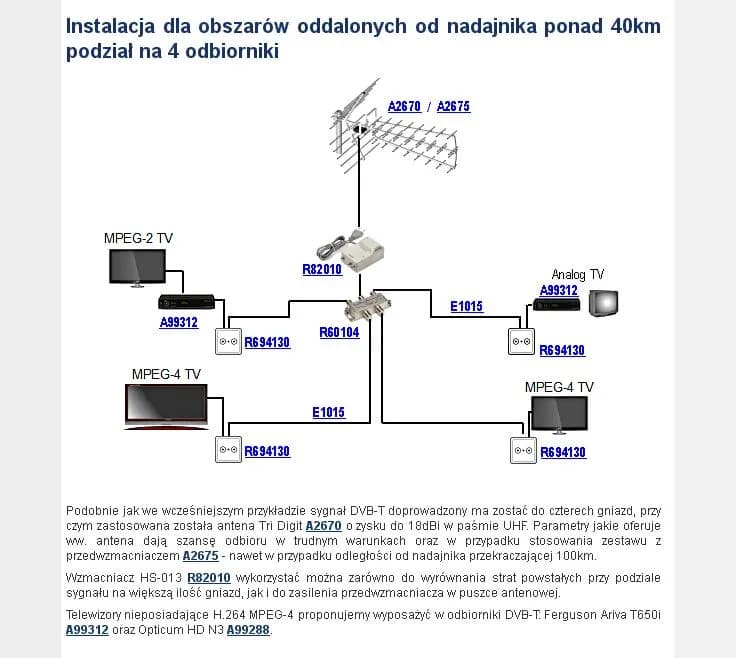 Instalacja dla obszarów oddalonych od nadajnika ponad 40km podział na 4 odbiorniki

A2670 / A2675

MPEG-2 TV

R82010

Analog TV

A99312

A99312

E1015

R694130

R60104

R694130

MPEG-4 TV

MPEG-4 TV

E1015

R694130

R694130

Podobnie jak we wcześniejszym przykładzie sygnał DVB-T doprowadzony ma zostać do czterech gniazd, przy czym zastosowana została antena Tri Digit A2670 o zysku do 18dBi w paśmie UHF. Parametry jakie oferuje ww. antena dają szansę odbioru w trudnym warunkach oraz w przypadku stosowania zestawu z przedwzmacniaczem A2675 - nawet w przypadku odległości od nadajnika przekraczającej 100km.

Wzmacniacz HS-013 R82010 wykorzystać można zarówno do wyrównania strat powstałych przy podziale sygnału na większą ilość gniazd, jak i do zasilenia przedwzmacniacza w puszce antenowej.

Telewizory nieposiadające H.264 MPEG-4 proponujemy wyposażyć w odbiorniki DVB-T: Ferguson Ariva T650i A99312 oraz Opticum HD N3 A99288.